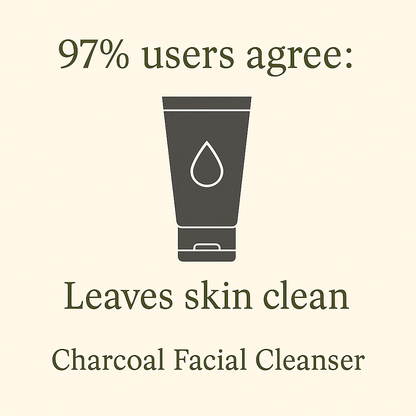 97% users agree:

Leaves skin clean

Charcoal Facial Cleanser