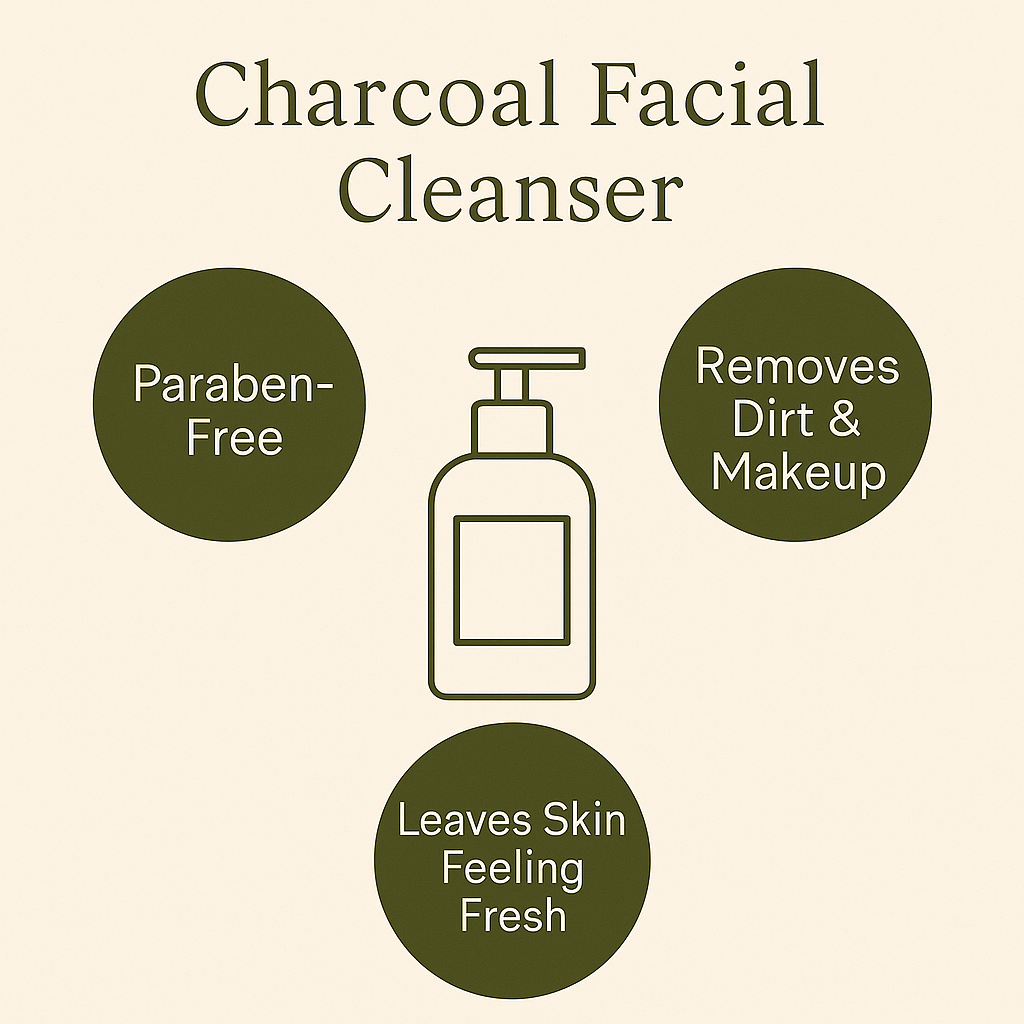 Charcoal Facial Cleanser

Paraben-Free

Removes Dirt & Makeup

Leaves Skin Feeling Fresh