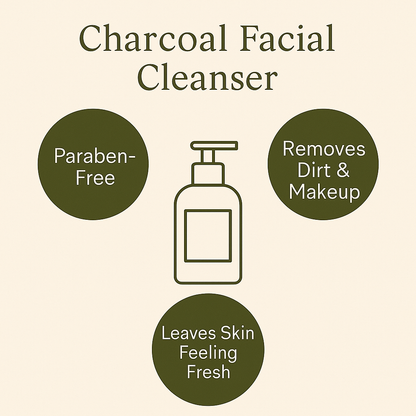 Charcoal Facial Cleanser

Paraben-Free

Removes Dirt & Makeup

Leaves Skin Feeling Fresh